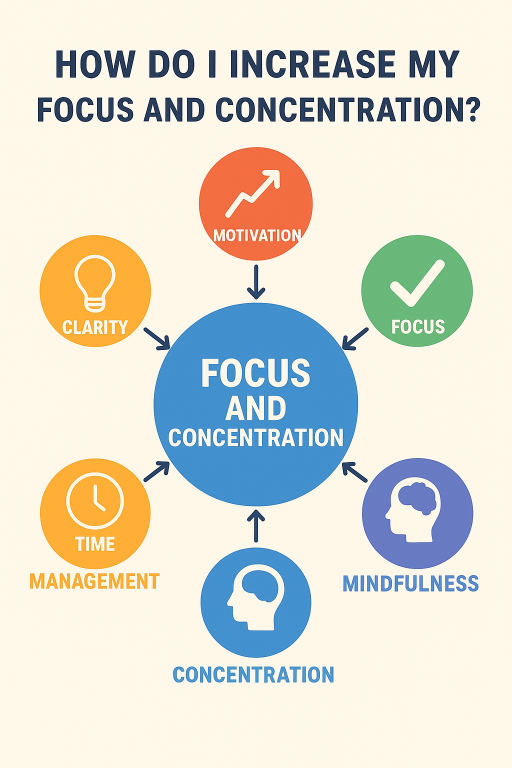 HOW DO I INCREASE MY FOCUS AND CONCENTRATION?

MOTIVATION

CLARITY

FOCUS

FOCUS AND CONCENTRATION

TIME MANAGEMENT

MINDFULNESS

CONCENTRATION